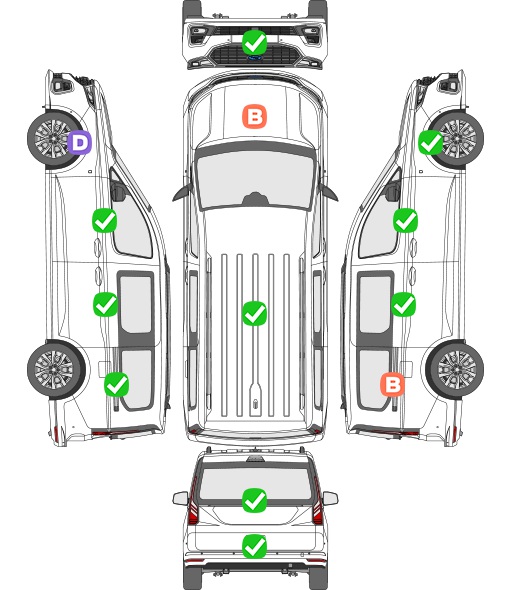 B
D
B