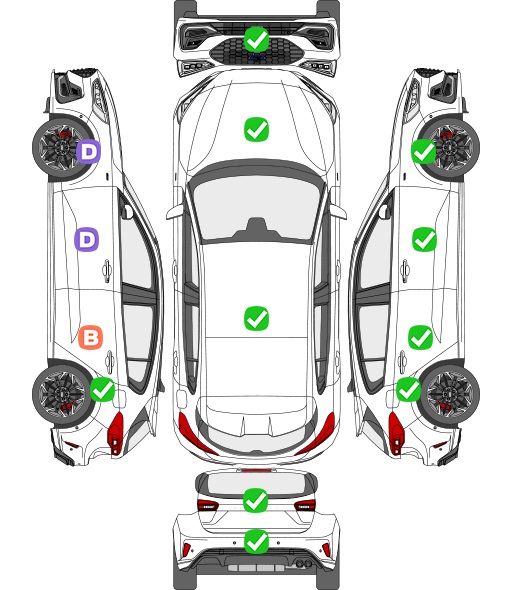 D

D

B