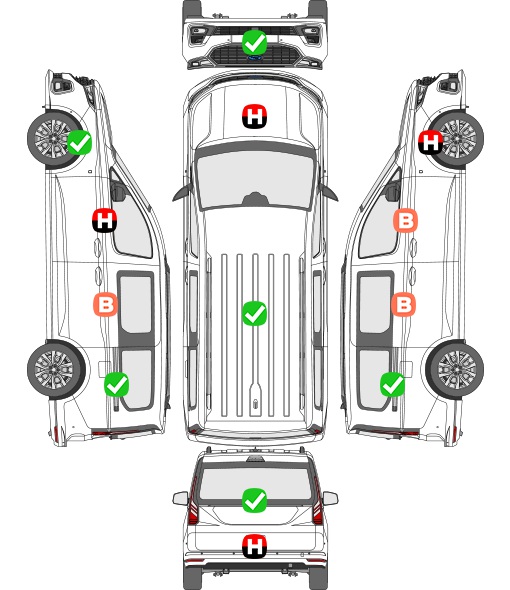 H

H

H

B

B

B

H