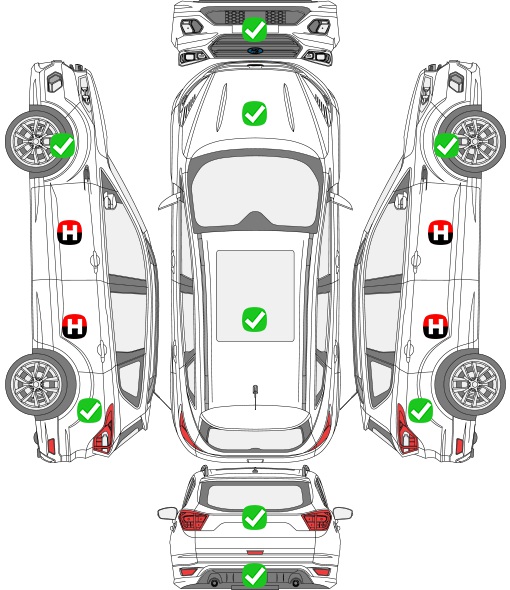 H
H
H
H