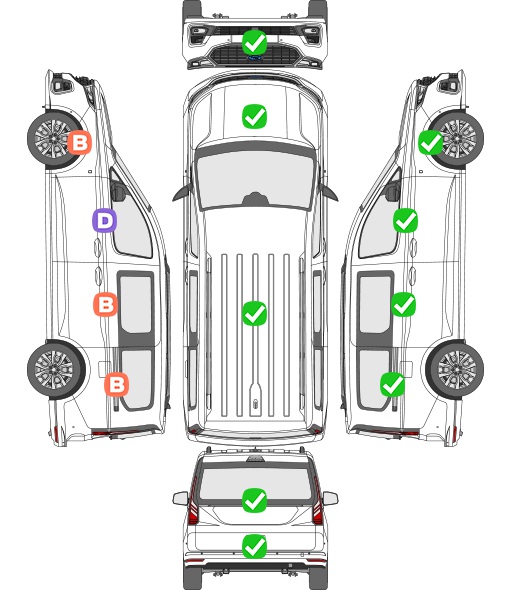 B

D

B

B