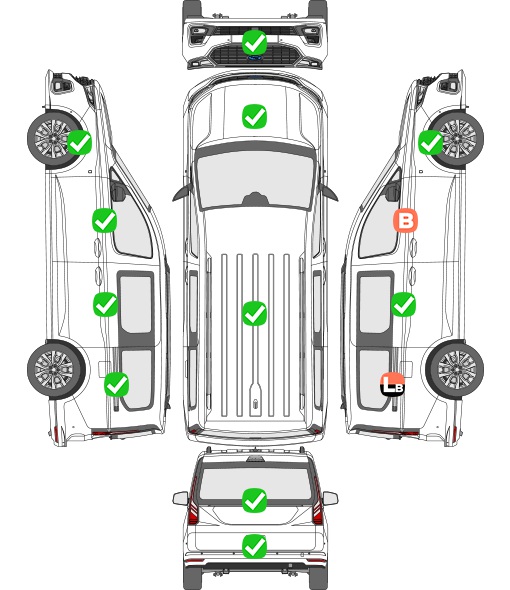 B

LB