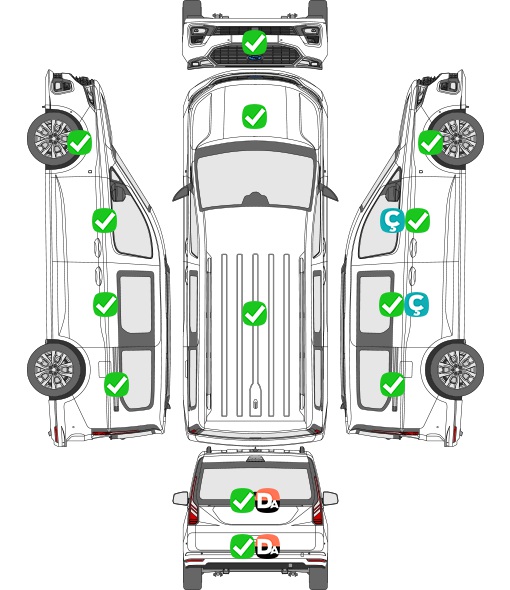 Ç
Ç
DA
DA