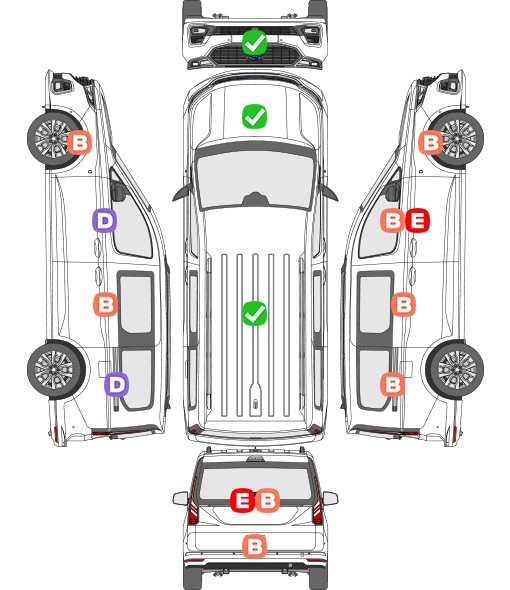 B

D

B

D

B

B E

B

B

E B

B