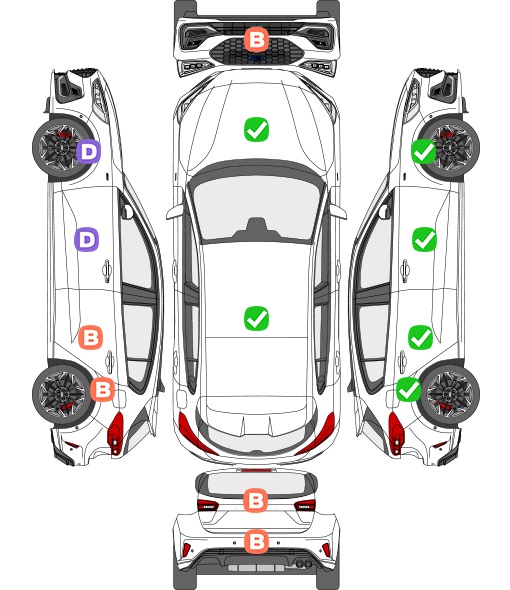 B

D

D

B

B

B

B