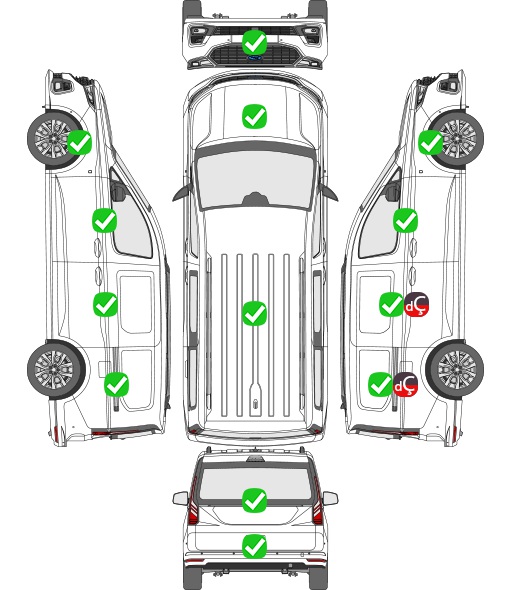 dÇ

dÇ