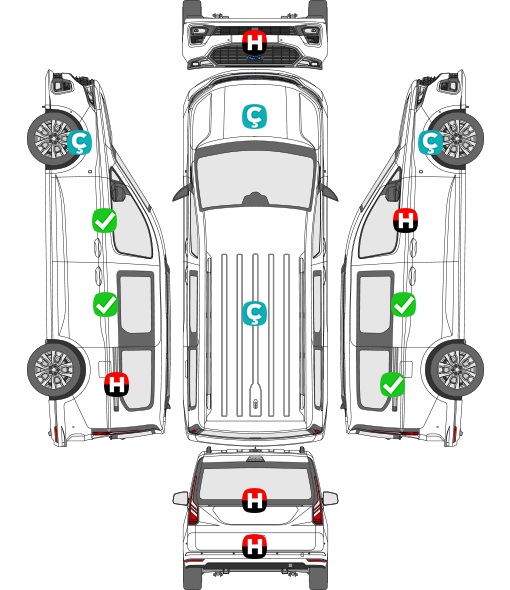 H

Ç

Ç

Ç

H

Ç

H

H

H