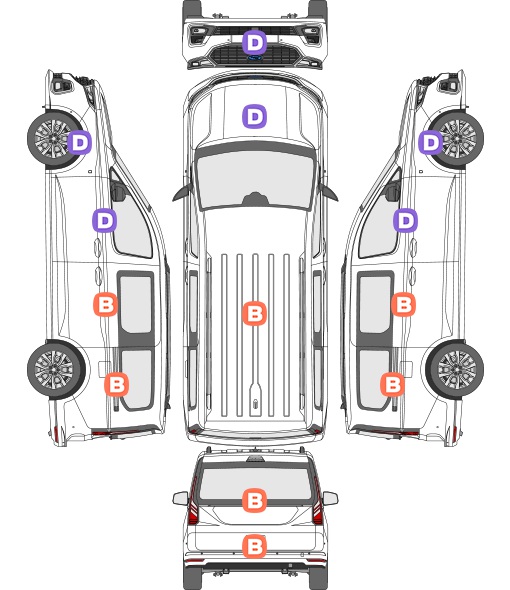 D
D
D
D
D
D
B
B
B
B
B
B
B