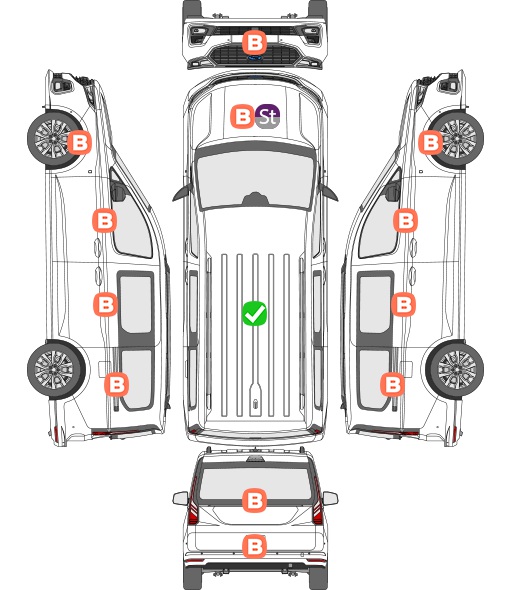 B

B St

B

B

B

B

B

B

B

B

B

B