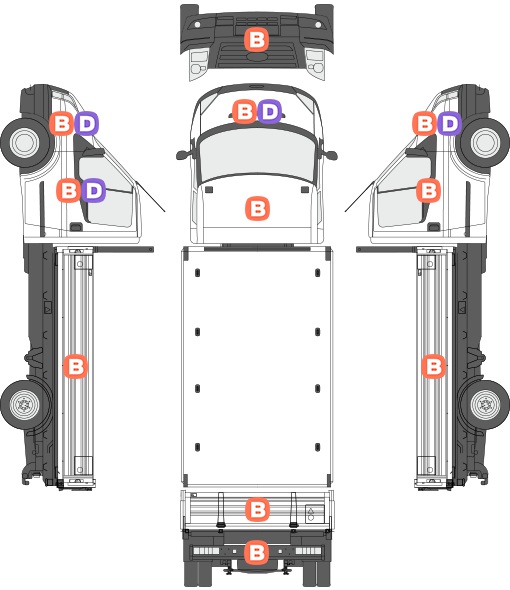 B

B D

B D

B D

B D

B

B

B

B

B

B