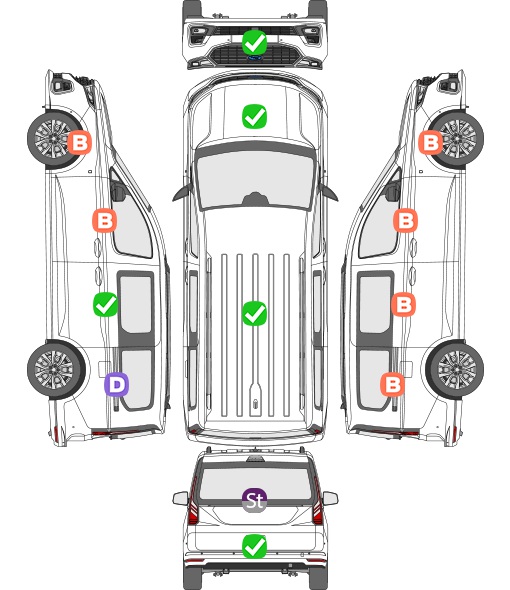 B
B
D
B
B
B
B
St