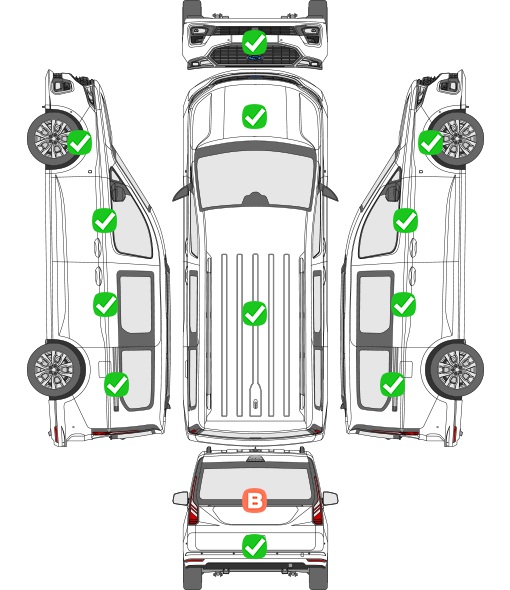 B