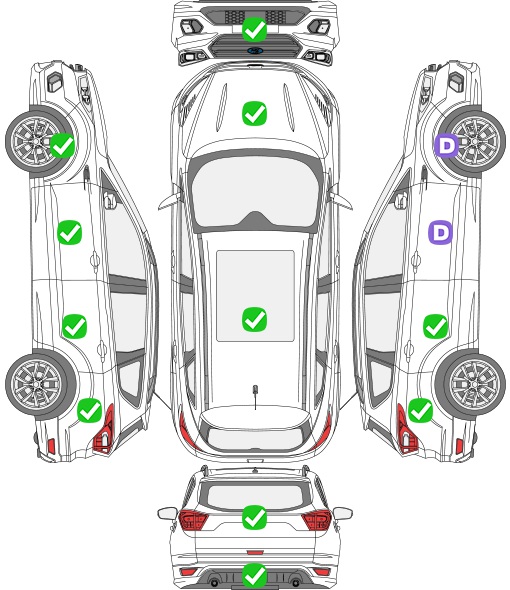 D

D