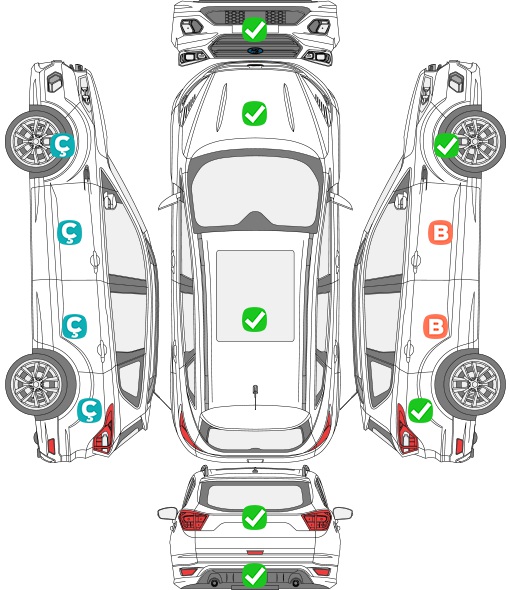 Ç
Ç
Ç
Ç
B
B