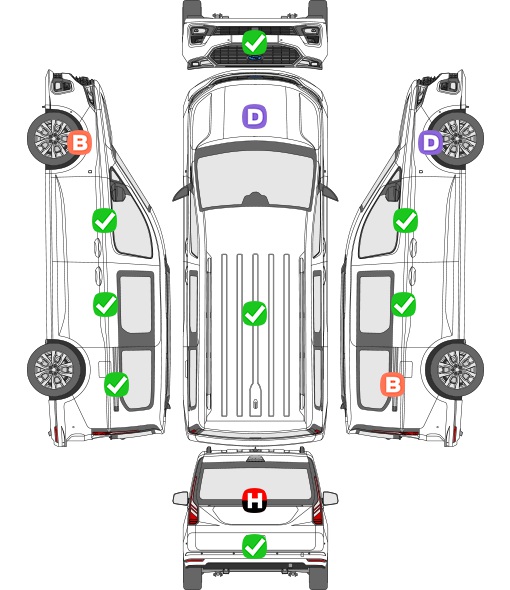 D
B
D
B
H