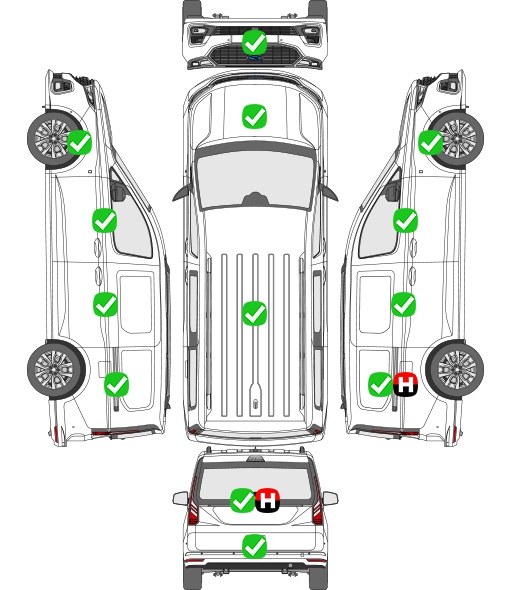 H

H