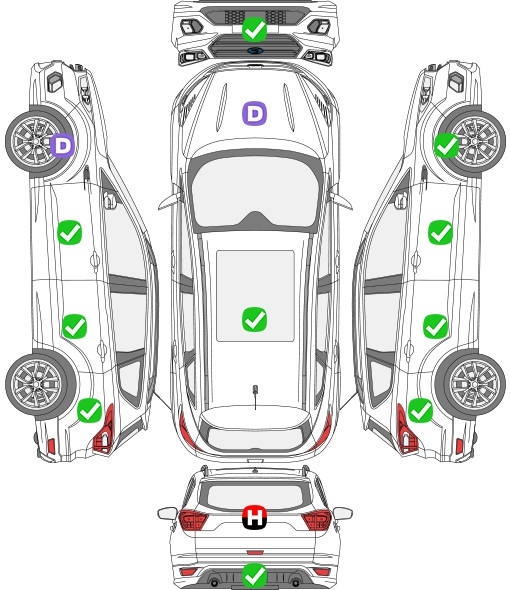 D
D
H