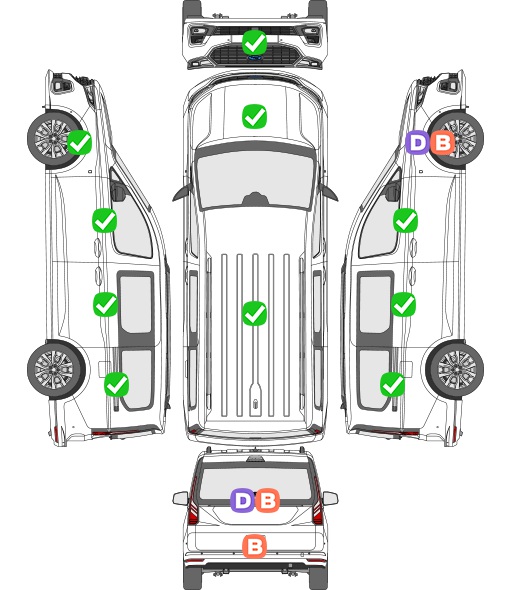 D B

D B

B