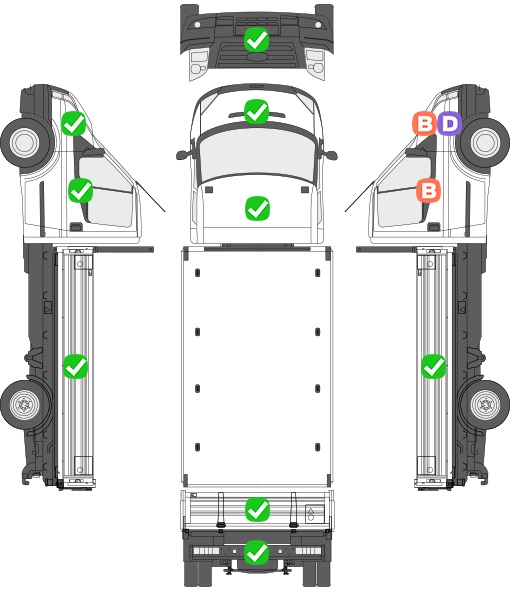 B D
B