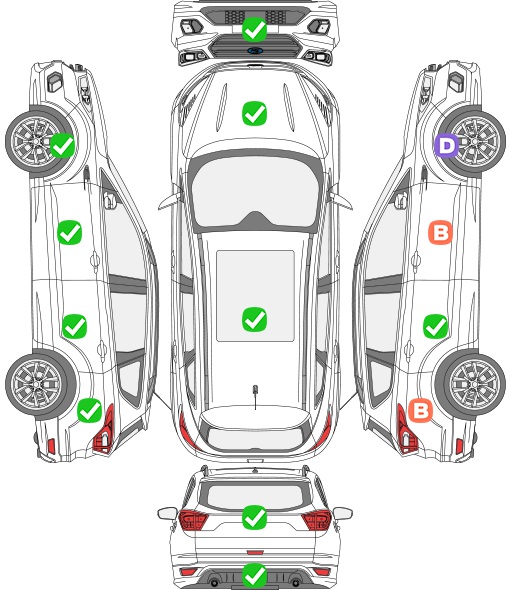 D
B
B