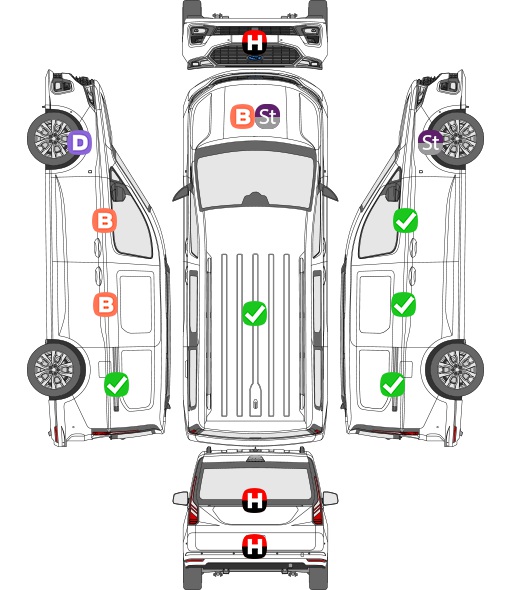 H

B St

D

St

B

B

H

H