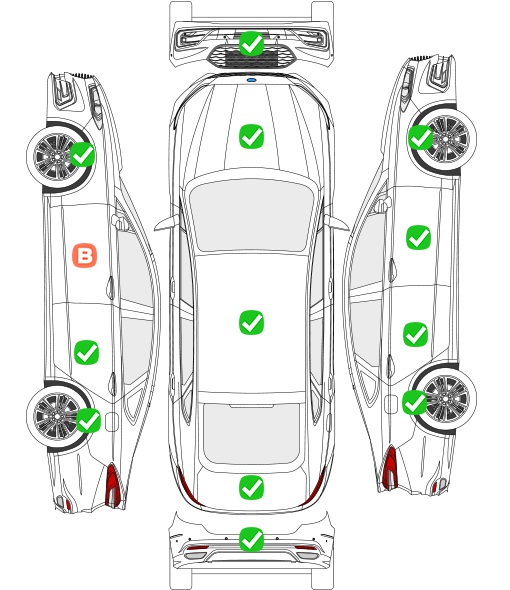 B