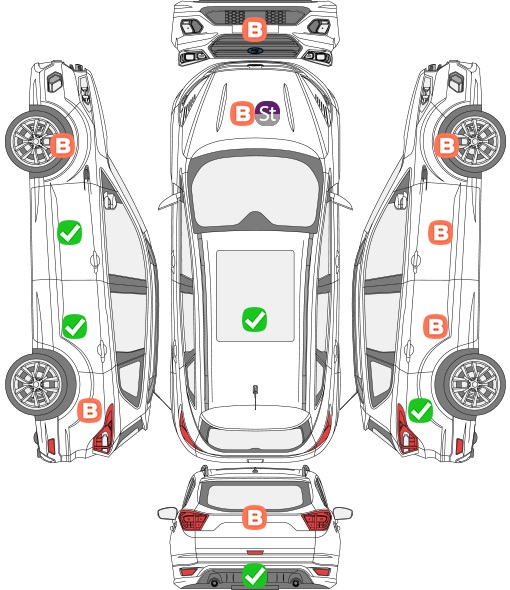 B
B St
B
B
B
B
B
B