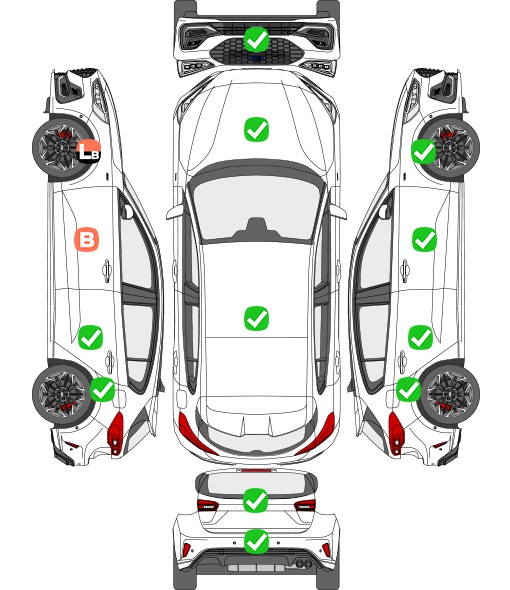 LB

B