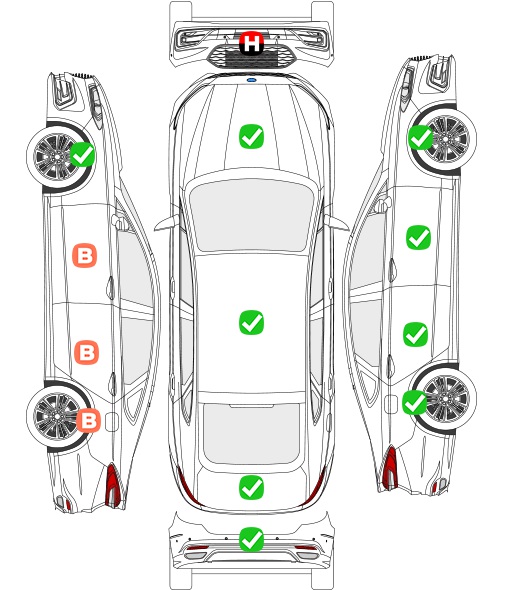 H

B

B

B