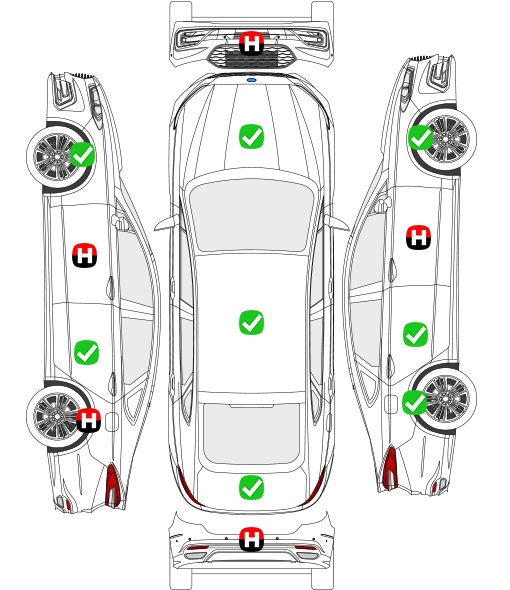 H

H

H

H

H