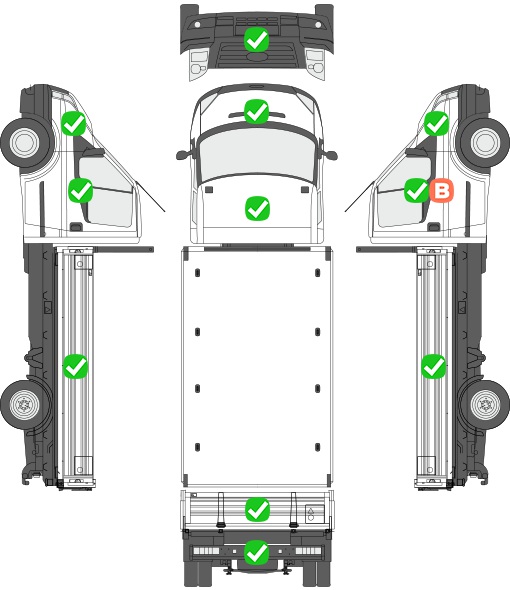 B