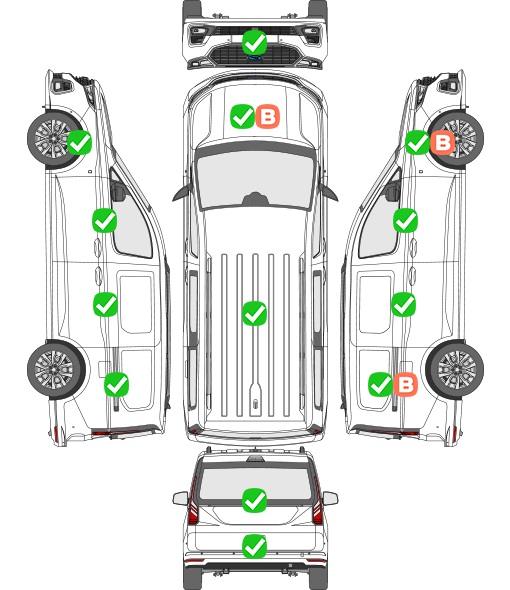 B

B

B