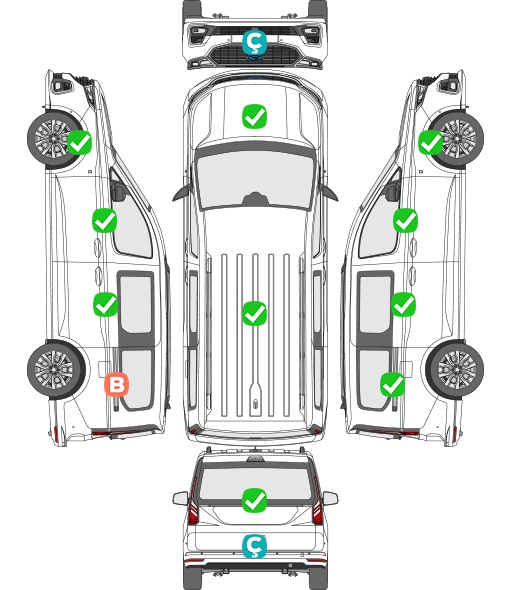 Ç

B

Ç