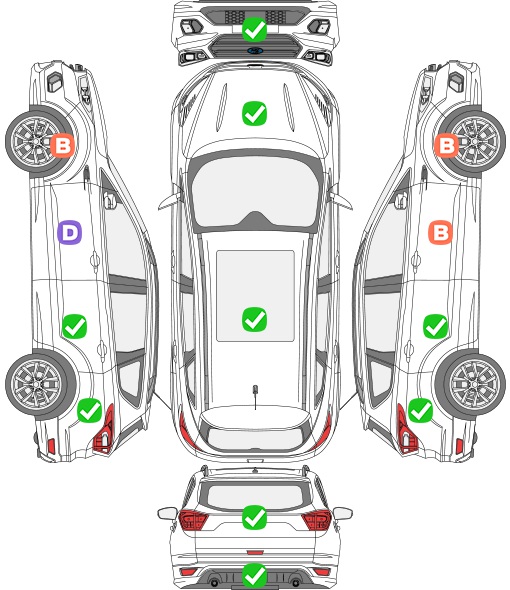 B

D

B

B