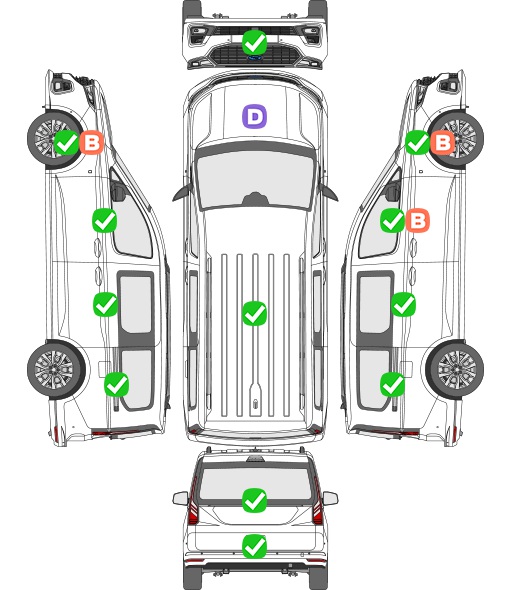 D

B

B

B