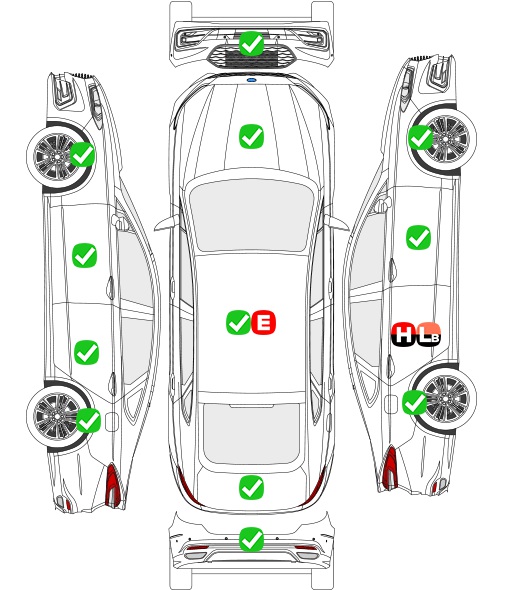 E

H L B