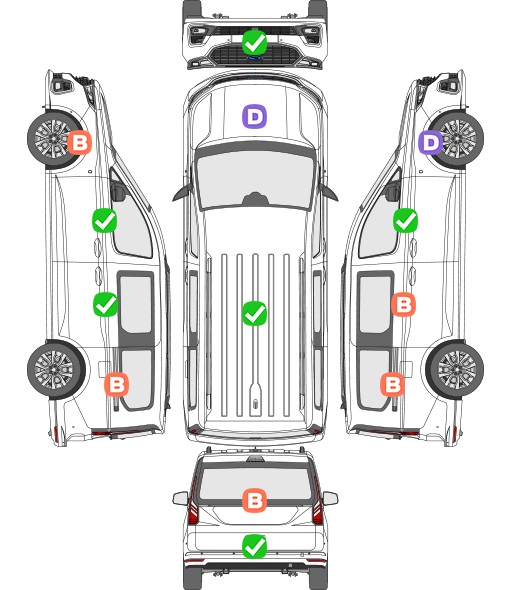 D
B
D
B
B
B
B