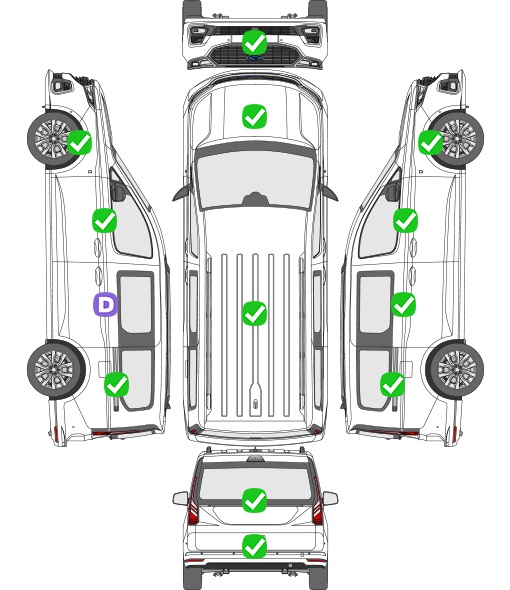 D