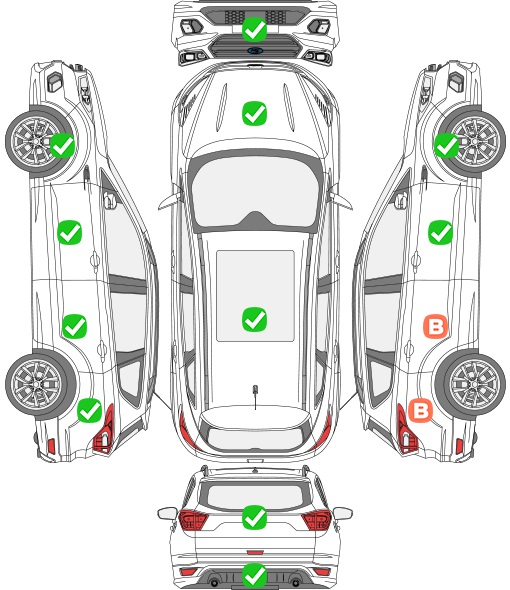 B

B