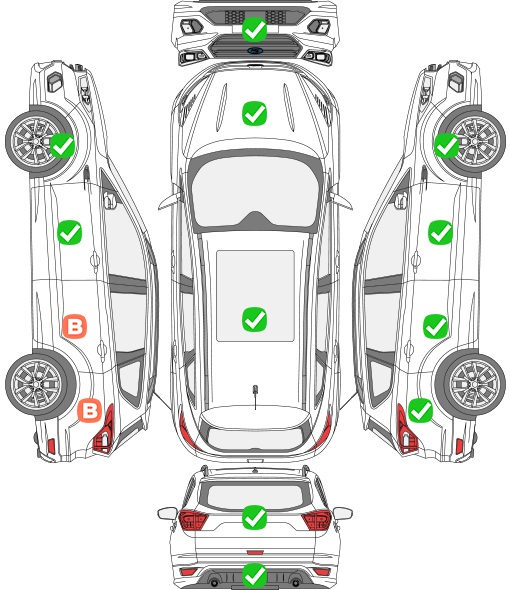 B

B