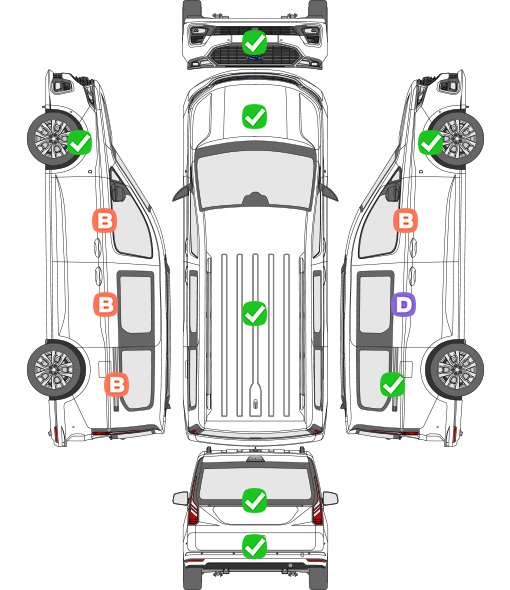 B
B
B
B
D