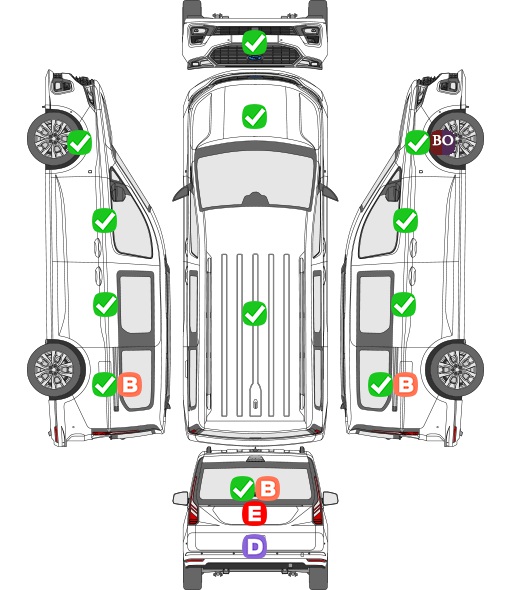 BO

B

B

B

E

D