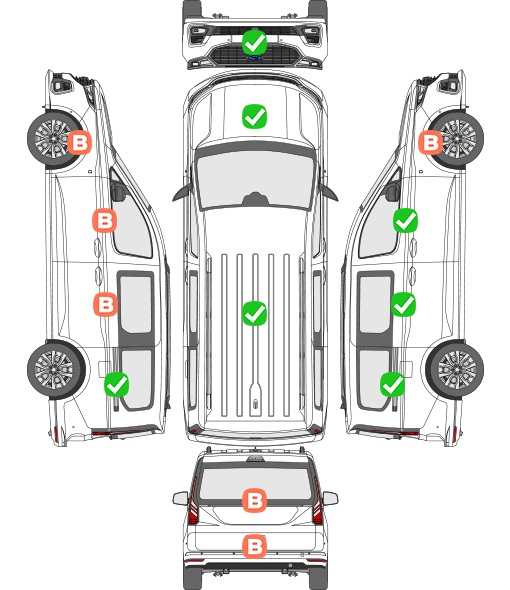 B
B
B
B
B
B