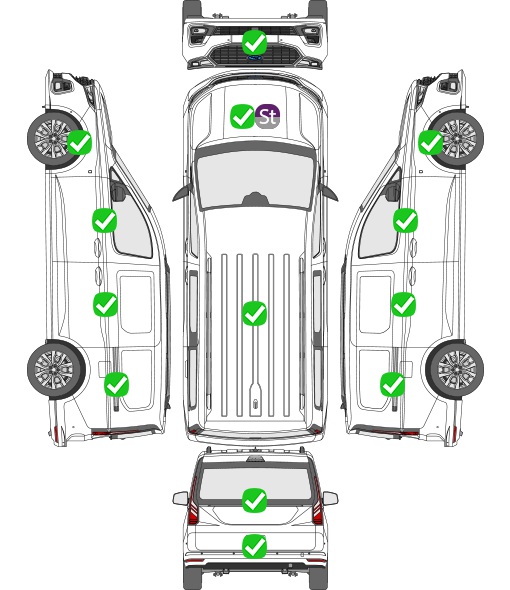 St