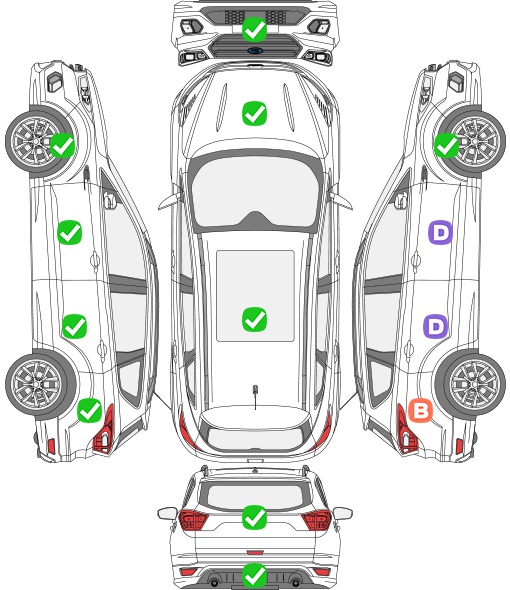 D

D

B