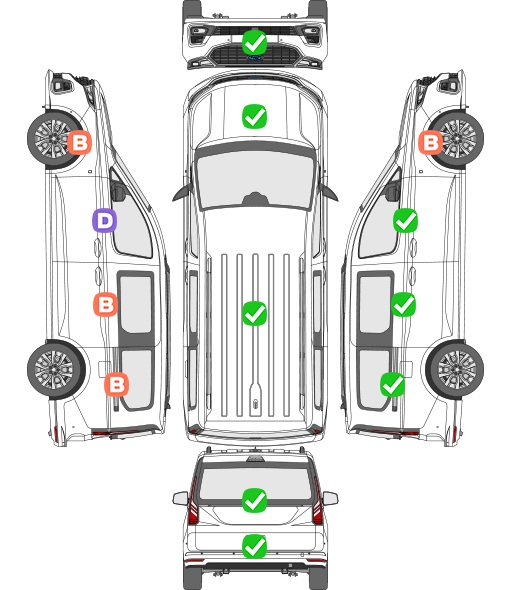 B
D
B
B
B