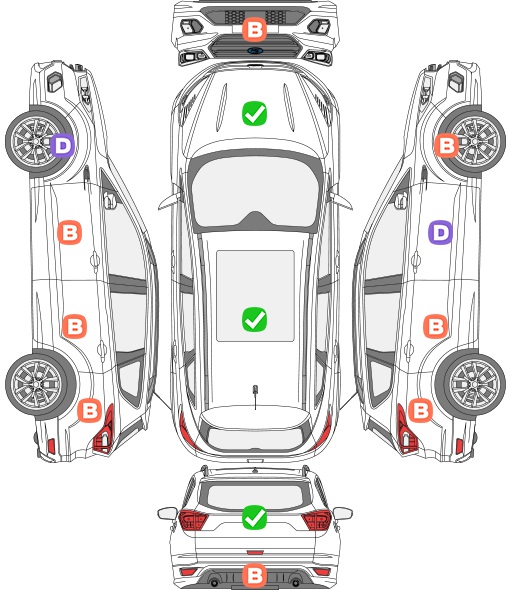 B

D

B

B

B

D

B

B

B

B