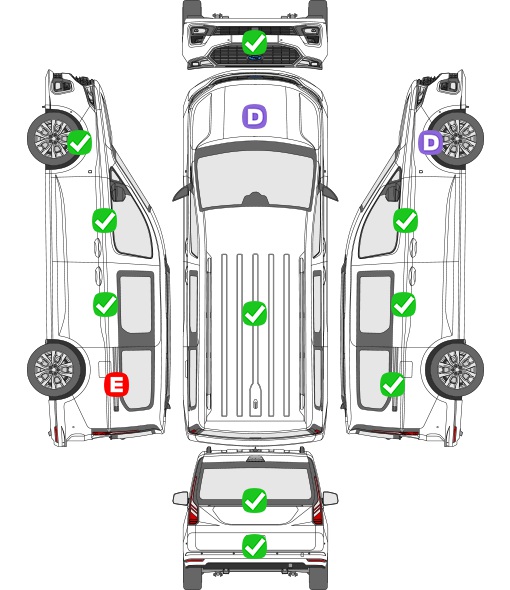 D
D
E