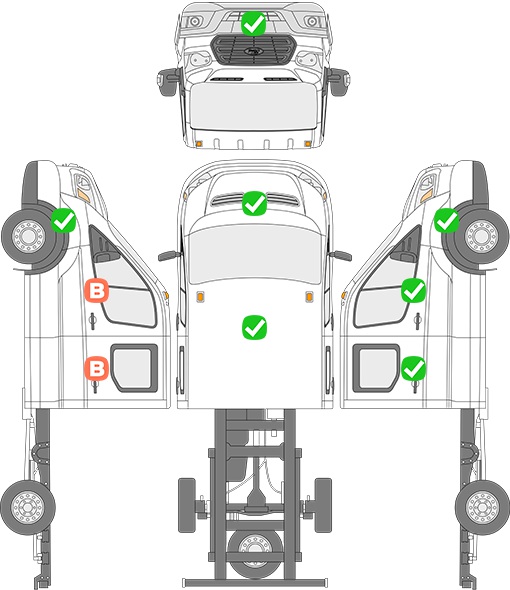 B

B