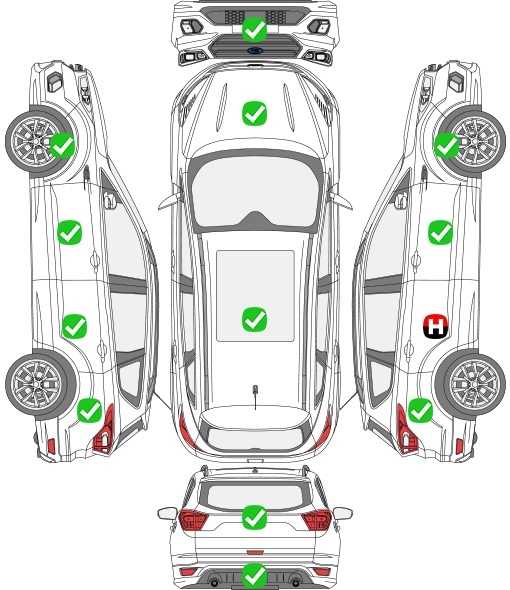 H